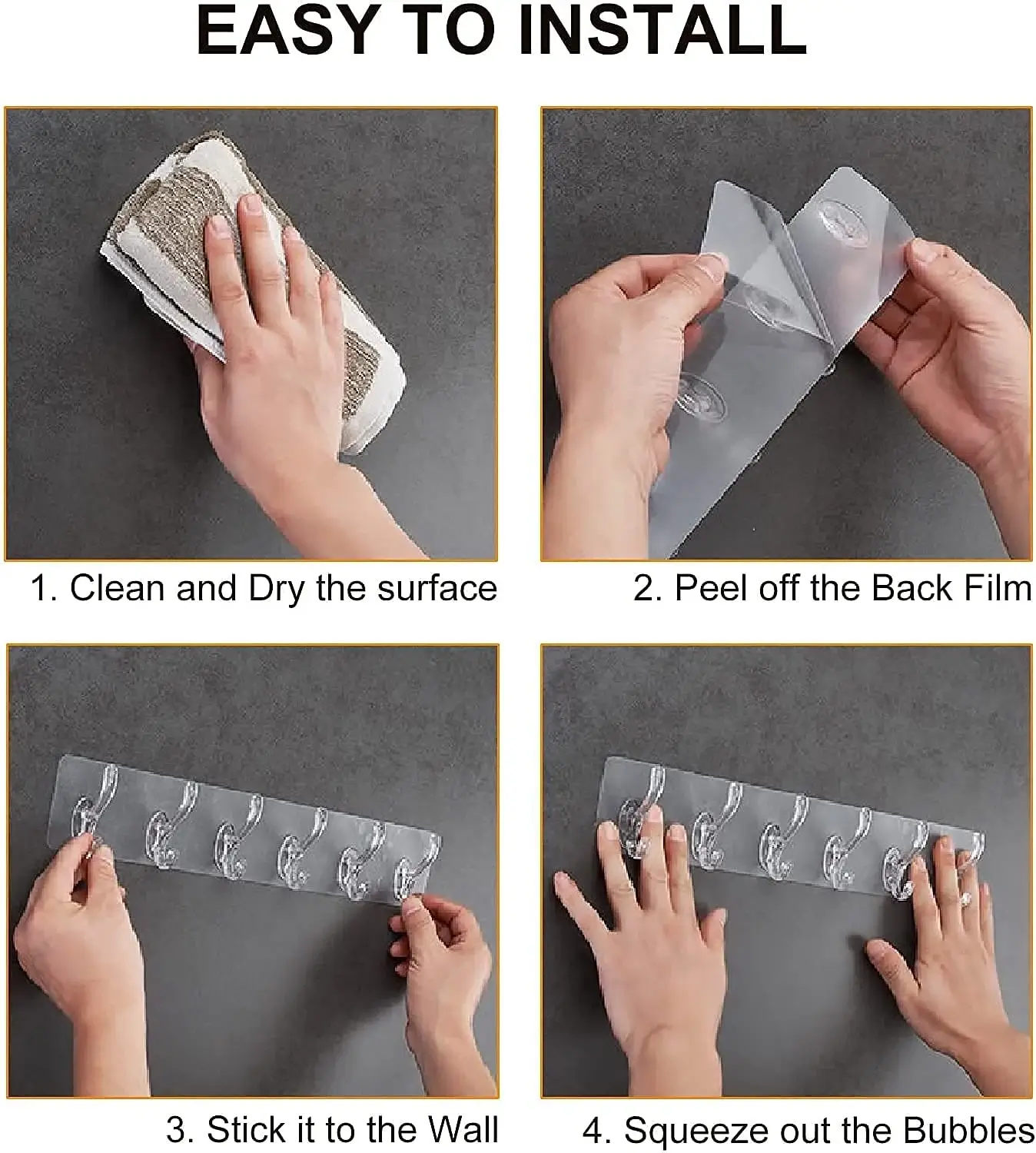 EASY TO INSTALL

1. Clean and Dry the surface

2. Peel off the Back Film

3. Stick it to the Wall

4. Squeeze out the Bubbles